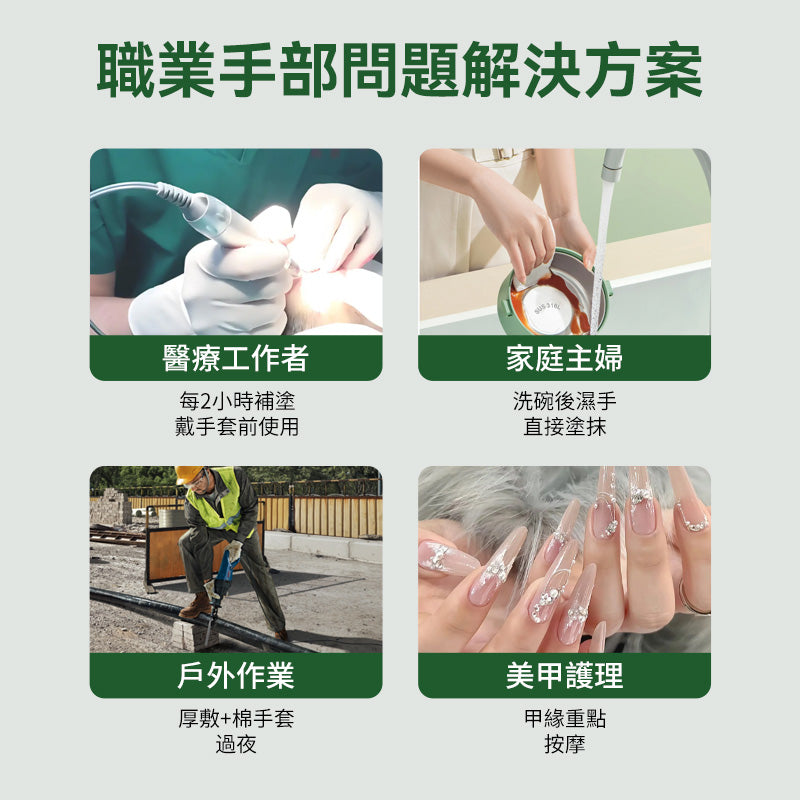 職業手部問題解決方案

SUS 316L

醫療工作者

每2小時補塗
戴手套前使用

家庭主婦

洗碗後濕手
直接塗抹

戶外作業

厚敷+棉手套
過夜

美甲護理

甲緣重點
按摩