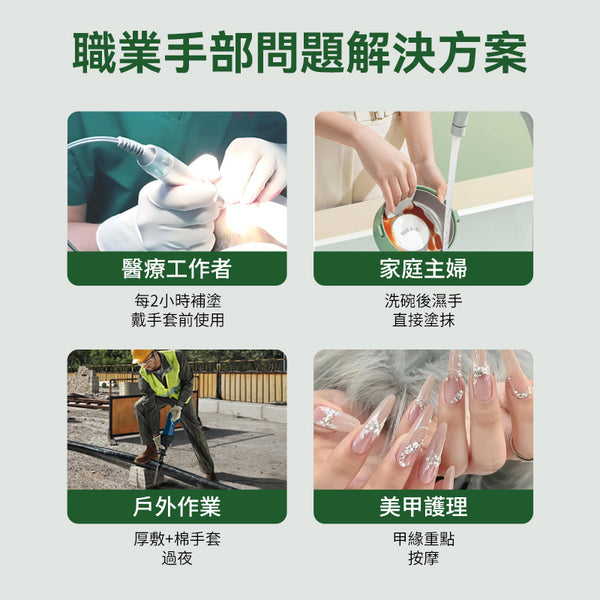 職業手部問題解決方案

醫療工作者

每2小時補塗
戴手套前使用

家庭主婦

洗碗後濕手
直接塗抹

戶外作業

厚敷+棉手套
過夜

美甲護理

甲緣重點
按摩